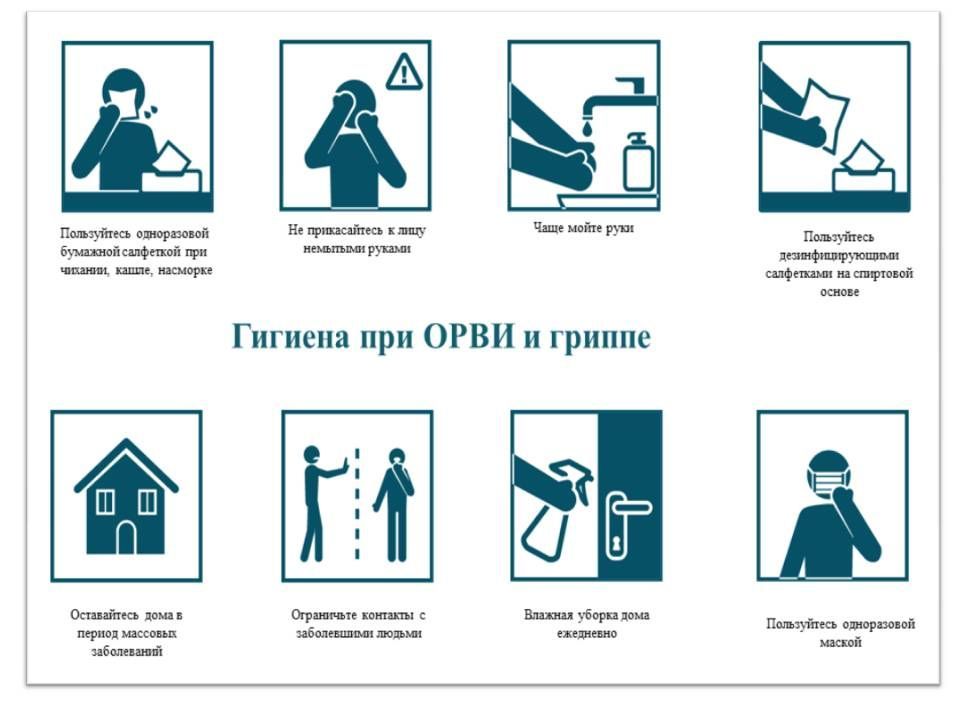 Пользуйтесь одноразовой бумажной салфеткой при чихании, кашле, насморке

Не прикасайтесь к лицу немытыми руками

Чаще мойте руки

Пользуйтесь дезинфицирующими салфетками на спиртовой основе

Гигиена при ОРВИ и гриппе

Оставайтесь дома в период массовых заболеваний

Ограничьте контакты с заболевшими людьми

Влажная уборка дома ежедневно

Пользуйтесь одноразовой маской