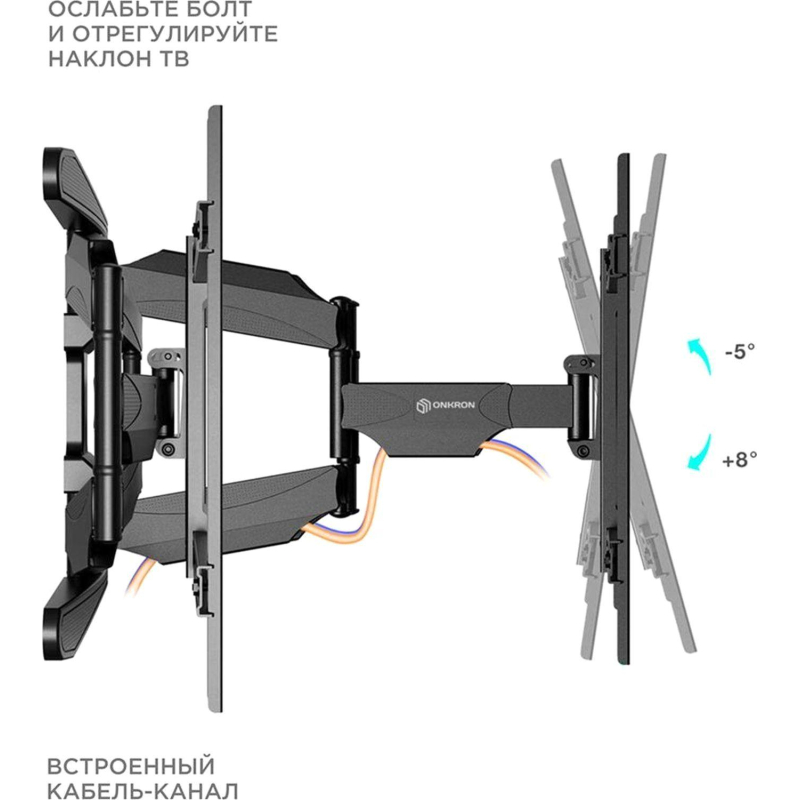 ОСЛАБЬТЕ БОЛТ И ОТРЕГУЛИРУЙТЕ НАКЛОН ТВ

ONKRON

-5°

+8°

ВСТРОЕННЫЙ КАБЕЛЬ-КАНАЛ