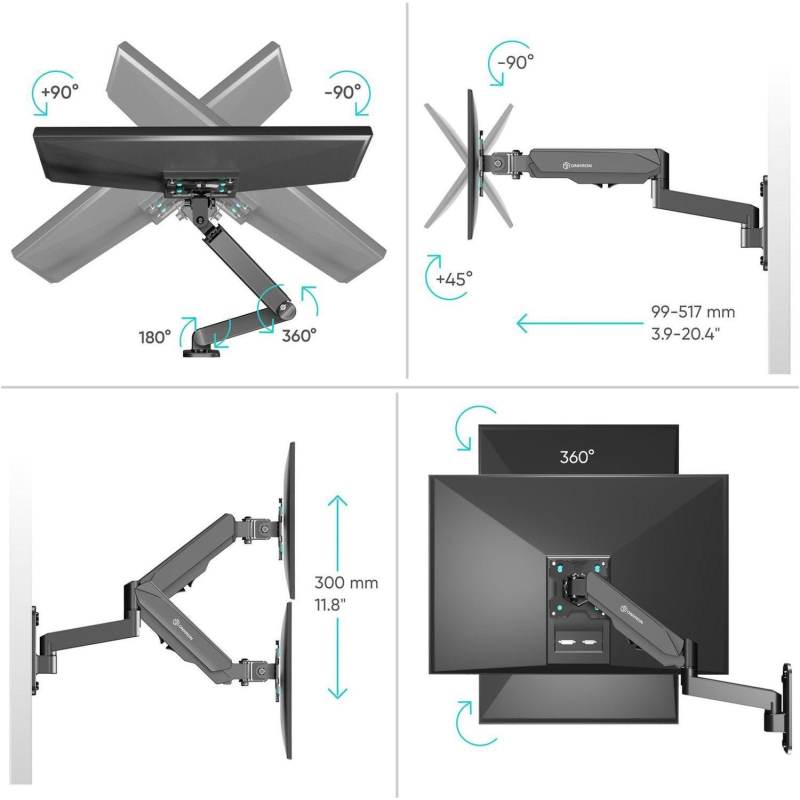 +90°
-90°
180°
360°

-90°
ONKRON
+45°
99-517 mm
3.9-20.4"

ONKRON
300 mm
11.8"

360°
ONKRON