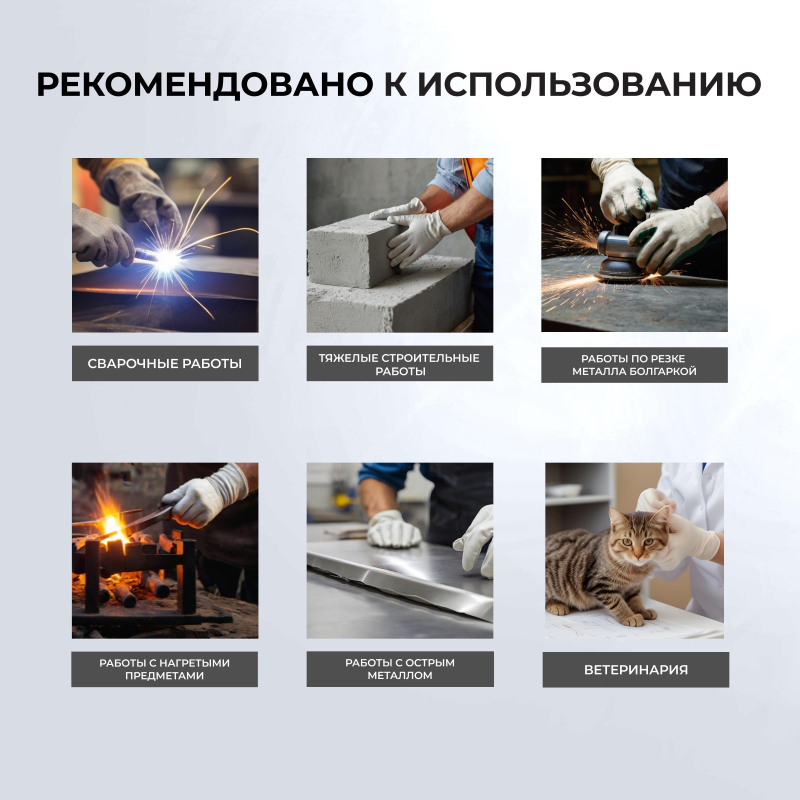 РЕКОМЕНДОВАНО К ИСПОЛЬЗОВАНИЮ

СВАРОЧНЫЕ РАБОТЫ

ТЯЖЕЛЫЕ СТРОИТЕЛЬНЫЕ РАБОТЫ

РАБОТЫ ПО РЕЗКЕ МЕТАЛЛА БОЛГАРКОЙ

РАБОТЫ С НАГРЕТЫМИ ПРЕДМЕТАМИ

РАБОТЫ С ОСТРЫМ МЕТАЛЛОМ

ВЕТЕРИНАРИЯ