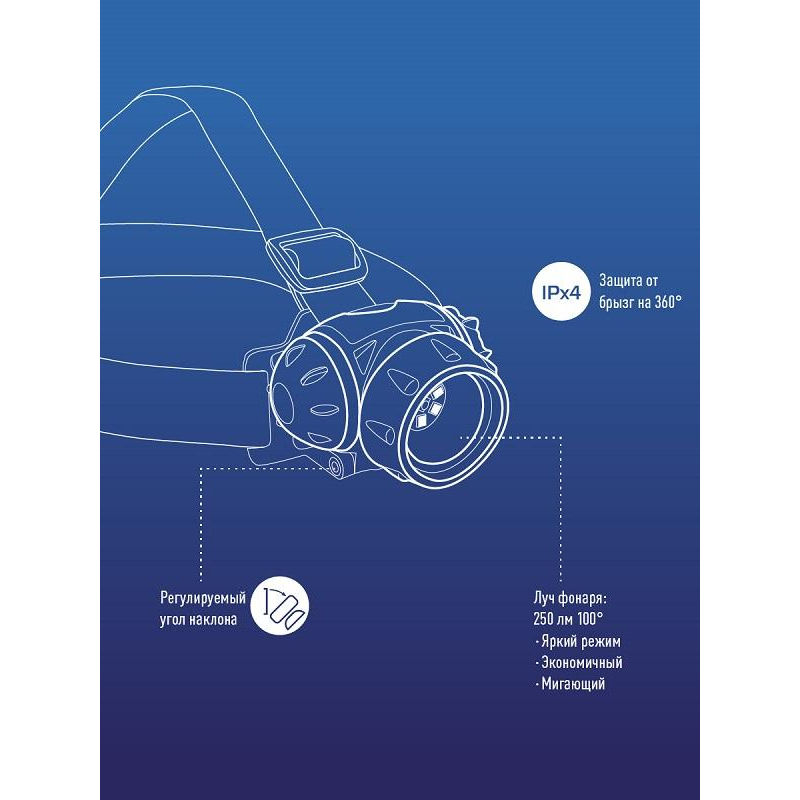 IPx4

Защита от брызг на 360°

Регулируемый угол наклона

Луч фонаря:
250 лм 100°
· Яркий режим
· Экономичный
· Мигающий