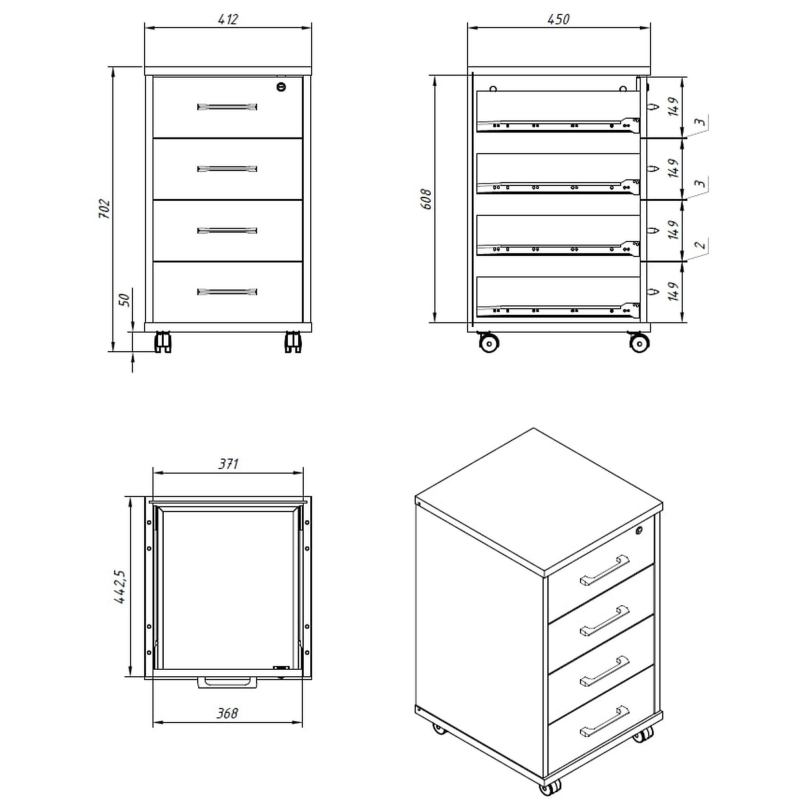 412
702
50
450
608
149
3
149
3
149
2
149
371
442,5
368