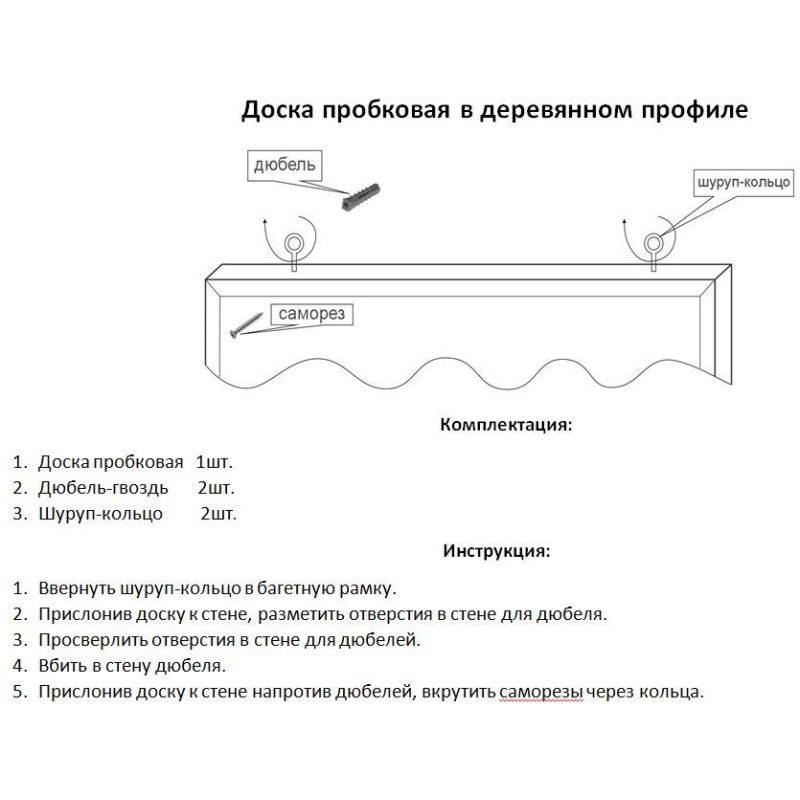 Доска пробковая в деревянном профиле

дюбель

шуруп-кольцо

саморез

Комплектация:

1. Доска пробковая 1шт.
2. Дюбель-гвоздь 2шт.
3. Шуруп-кольцо 2шт.

Инструкция:

1. Ввернуть шуруп-кольцо в багетную рамку.
2. Прислонив доску к стене, разметить отверстия в стене для дюбеля.
3. Просверлить отверстия в стене для дюбелей.
4. Вбить в стену дюбеля.
5. Прислонив доску к стене напротив дюбелей, вкрутить саморезы через кольца.