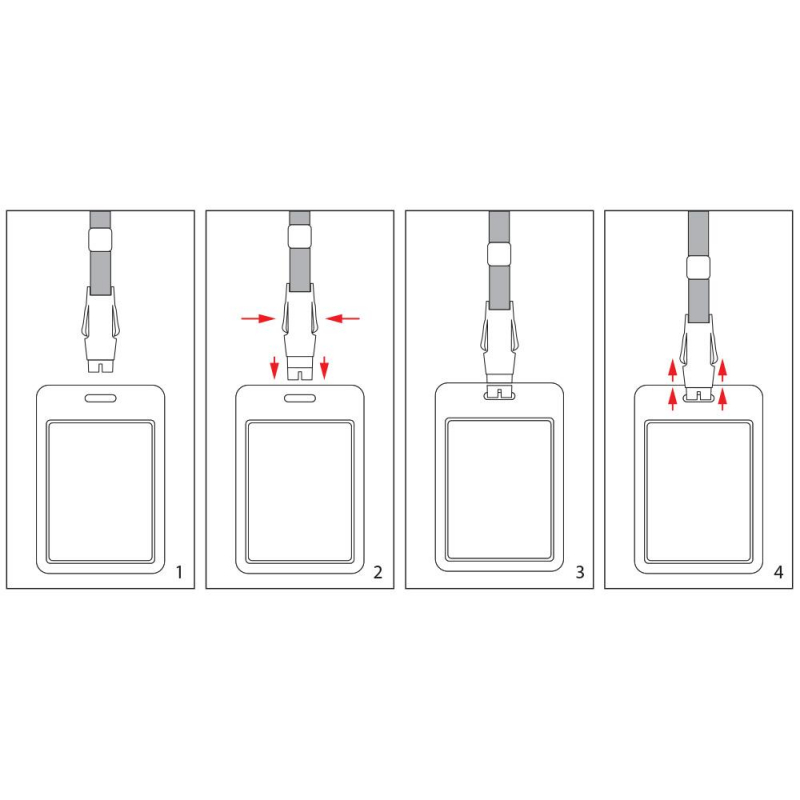 1

2

3

4