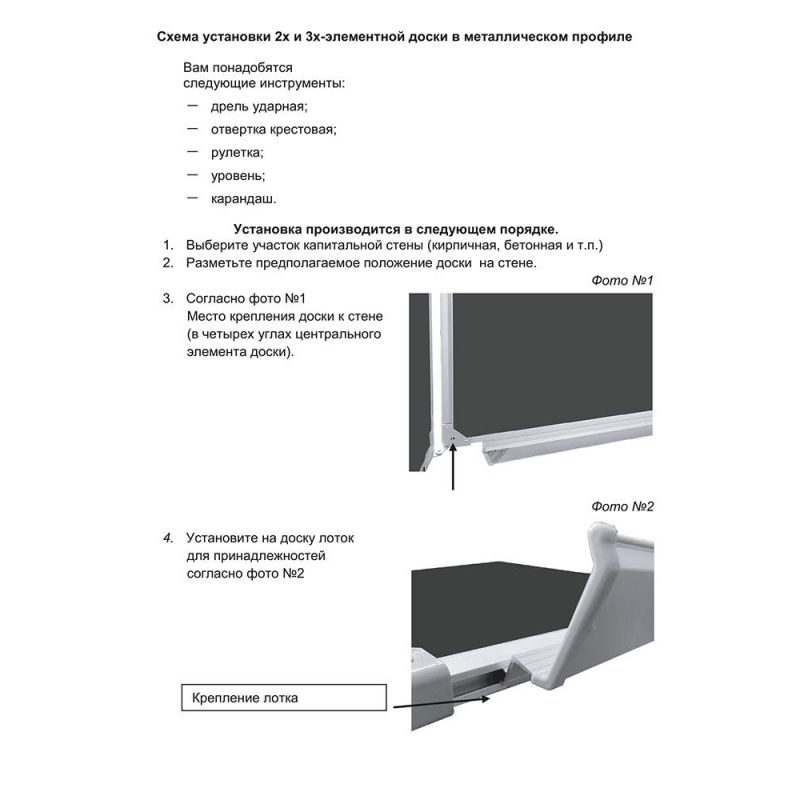 Схема установки 2х и 3х-элементной доски в металлическом профиле

Вам понадобятся следующие инструменты:

— дрель ударная;

— отвертка крестовая;

— рулетка;

— уровень;

— карандаш.

Установка производится в следующем порядке.

1. Выберите участок капитальной стены (кирпичная, бетонная и т.п.)
2. Разметьте предполагаемое положение доски на стене.

Фото №1

3. Согласно фото №1 Место крепления доски к стене (в четырех углах центрального элемента доски).

Фото №2

4. Установите на доску лоток для принадлежностей согласно фото №2

Крепление лотка