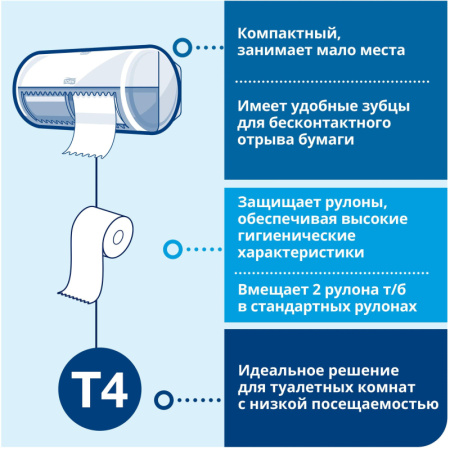 Компактный, занимает мало места

Имеет удобные зубцы для бесконтактного отрыва бумаги

Защищает рулоны, обеспечивая высокие гигиенические характеристики

Вмещает 2 рулона т/б в стандартных рулонах

T4

Идеальное решение для туалетных комнат с низкой посещаемостью