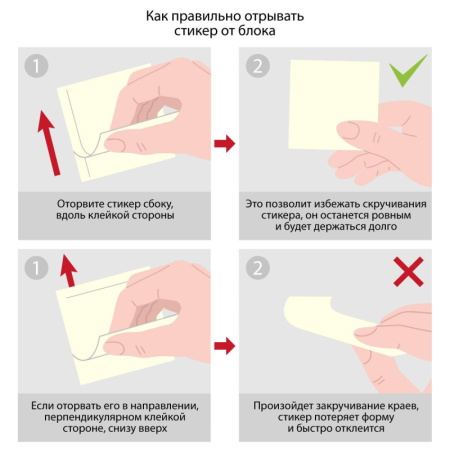 Как правильно отрывать стикер от блока

1

Оторвите стикер сбоку, вдоль клейкой стороны

2

Это позволит избежать скручивания стикера, он останется ровным и будет держаться долго

1

Если оторвать его в направлении, перпендикулярном клейкой стороне, снизу вверх

2

Произойдет закручивание краев, стикер потеряет форму и быстро отклеится