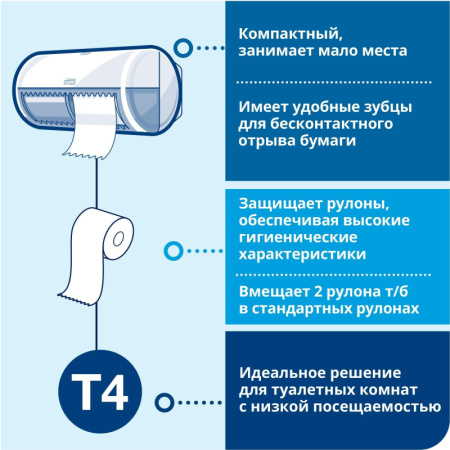 Компактный, занимает мало места

Имеет удобные зубцы для бесконтактного отрыва бумаги

Защищает рулоны, обеспечивая высокие гигиенические характеристики

Вмещает 2 рулона т/б в стандартных рулонах

T4

Идеальное решение для туалетных комнат с низкой посещаемостью