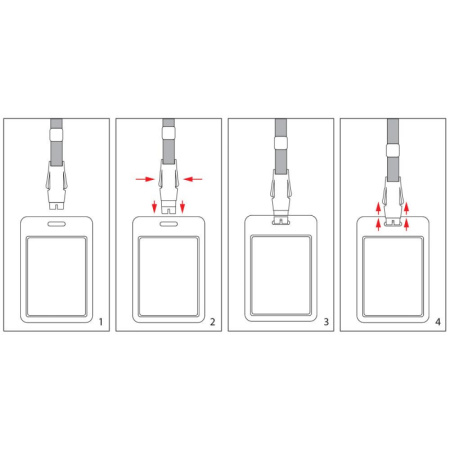 1

2

3

4