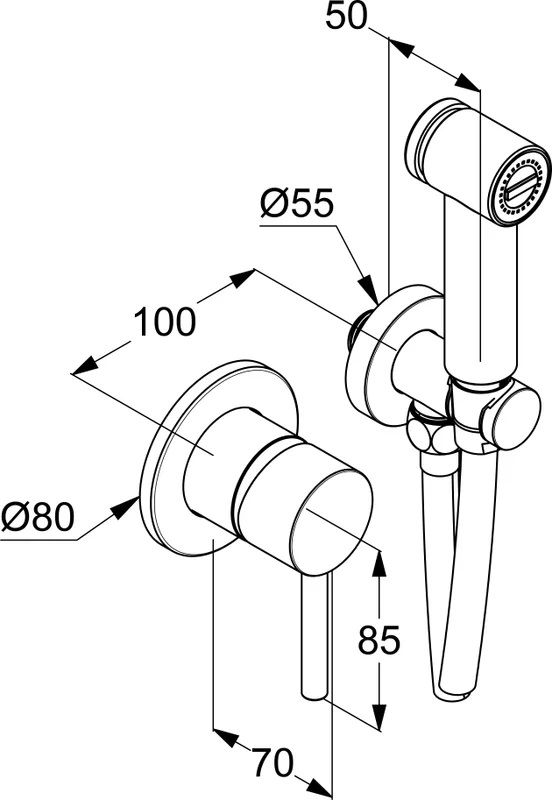 50

Ø55

100

Ø80

85

70