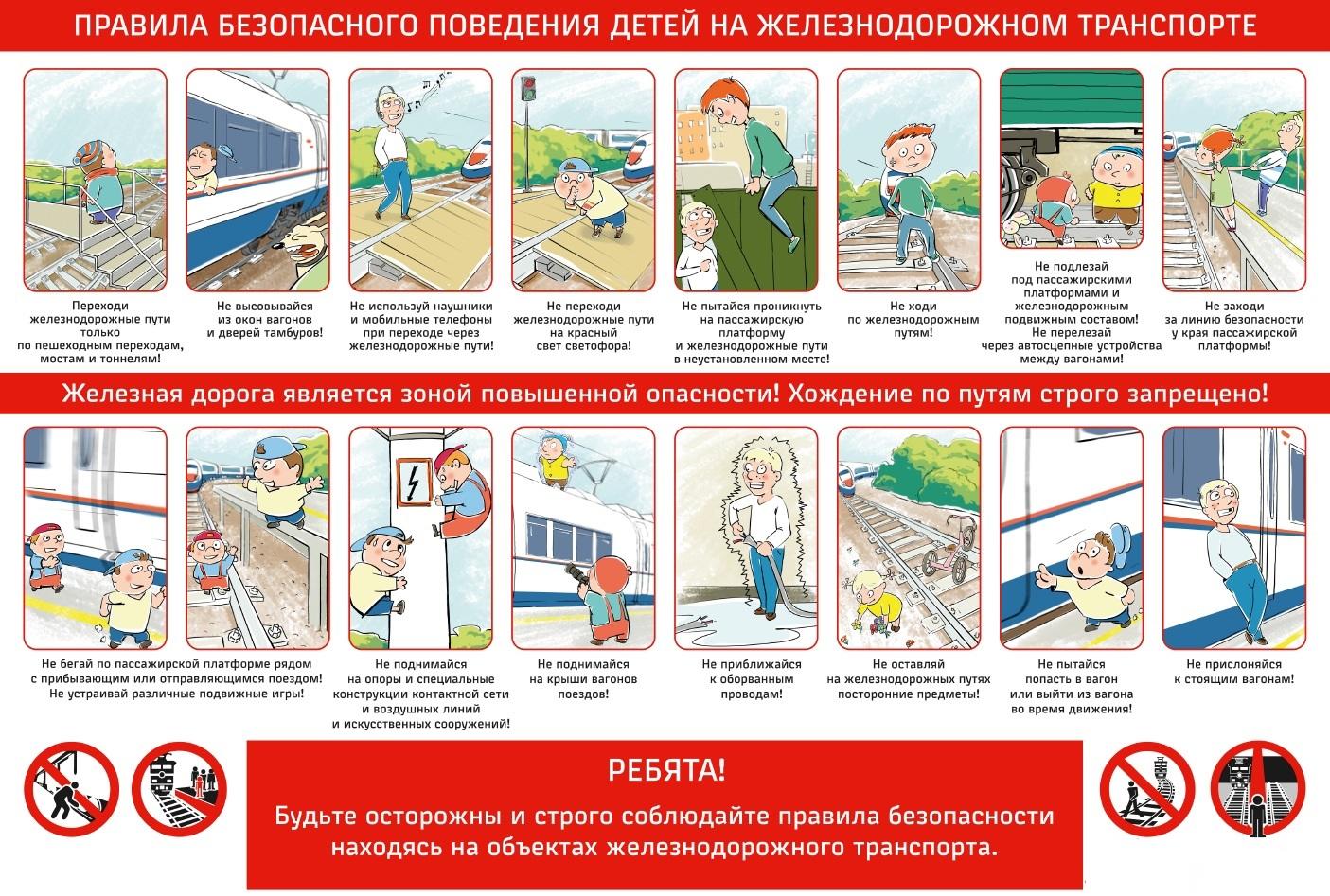 ПРАВИЛА БЕЗОПАСНОГО ПОВЕДЕНИЯ ДЕТЕЙ НА ЖЕЛЕЗНОДОРОЖНОМ ТРАНСПОРТЕ

Переходи железнодорожные пути только по пешеходным переходам, мостам и тоннелям!

Не высовывайся из окон вагонов и дверей тамбуров!

Не используй наушники и мобильные телефоны при переходе через железнодорожные пути!

Не переходи железнодорожные пути на красный свет светофора!

Не пытайся проникнуть на пассажирскую платформу и железнодорожные пути в неустановленном месте!

Не ходи по железнодорожным путям!

Не подлезай под пассажирскими платформами и железнодорожным подвижным составом! Не перелезай через автосцепные устройства между вагонами!

Не заходи за линию безопасности у края пассажирской платформы!

Железная дорога является зоной повышенной опасности! Хождение по путям строго запрещено!

Не бегай по пассажирской платформе рядом с прибывающим или отправляющимся поездом! Не устраивай различные подвижные игры!

Не поднимайся на опоры и специальные конструкции контактной сети и воздушных линий и искусственных сооружений!

Не поднимайся на крыши вагонов поездов!

Не приближайся к оборванным проводам!

Не оставляй на железнодорожных путях посторонние предметы!

Не пытайся попасть в вагон или выйти из вагона во время движения!

Не прислоняйся к стоящим вагонам!

РЕБЯТА!

Будьте осторожны и строго соблюдайте правила безопасности находясь на объектах железнодорожного транспорта.