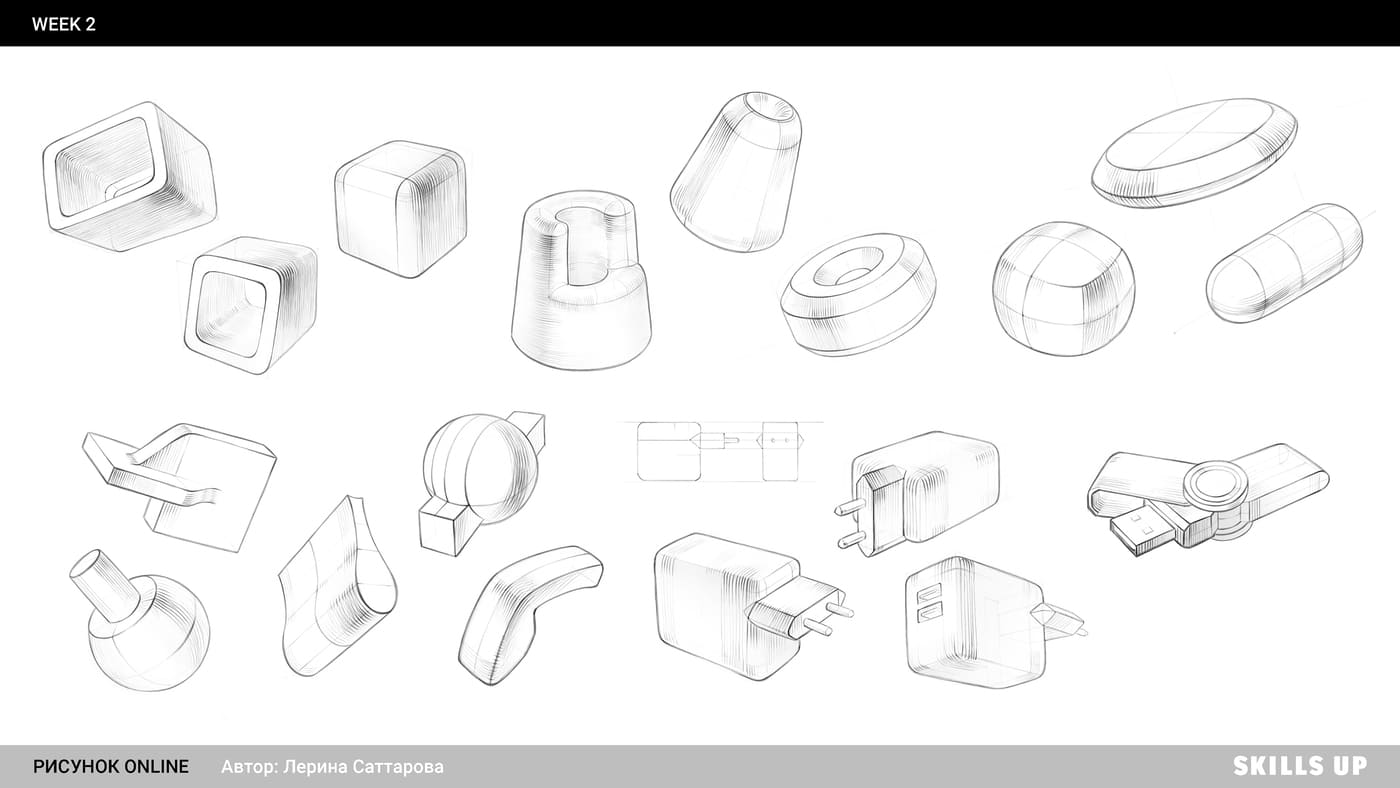 WEEK 2

РИСУНОК ONLINE Автор: Лерина Саттарова

SKILLS UP