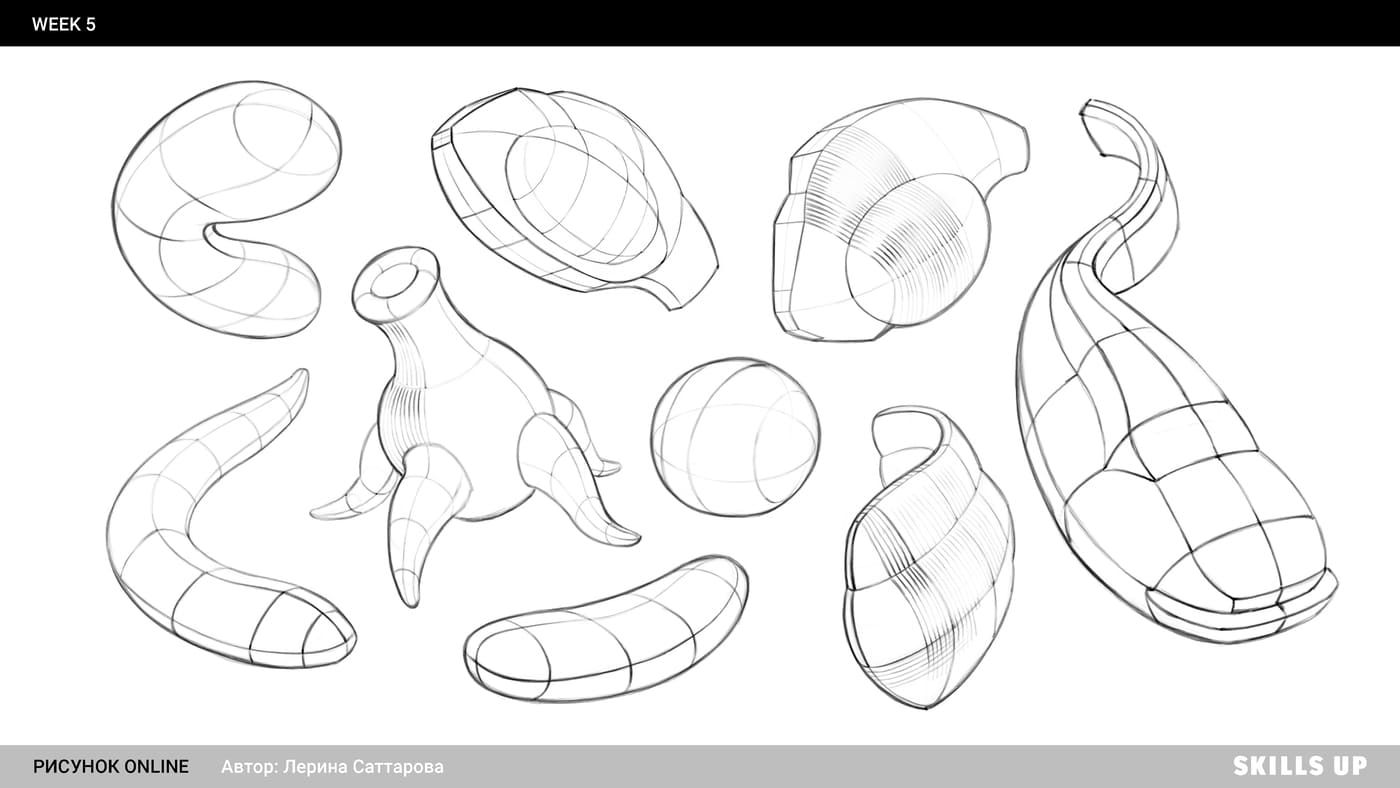 WEEK 5

РИСУНОК ONLINE Автор: Лерина Саттарова

SKILLS UP