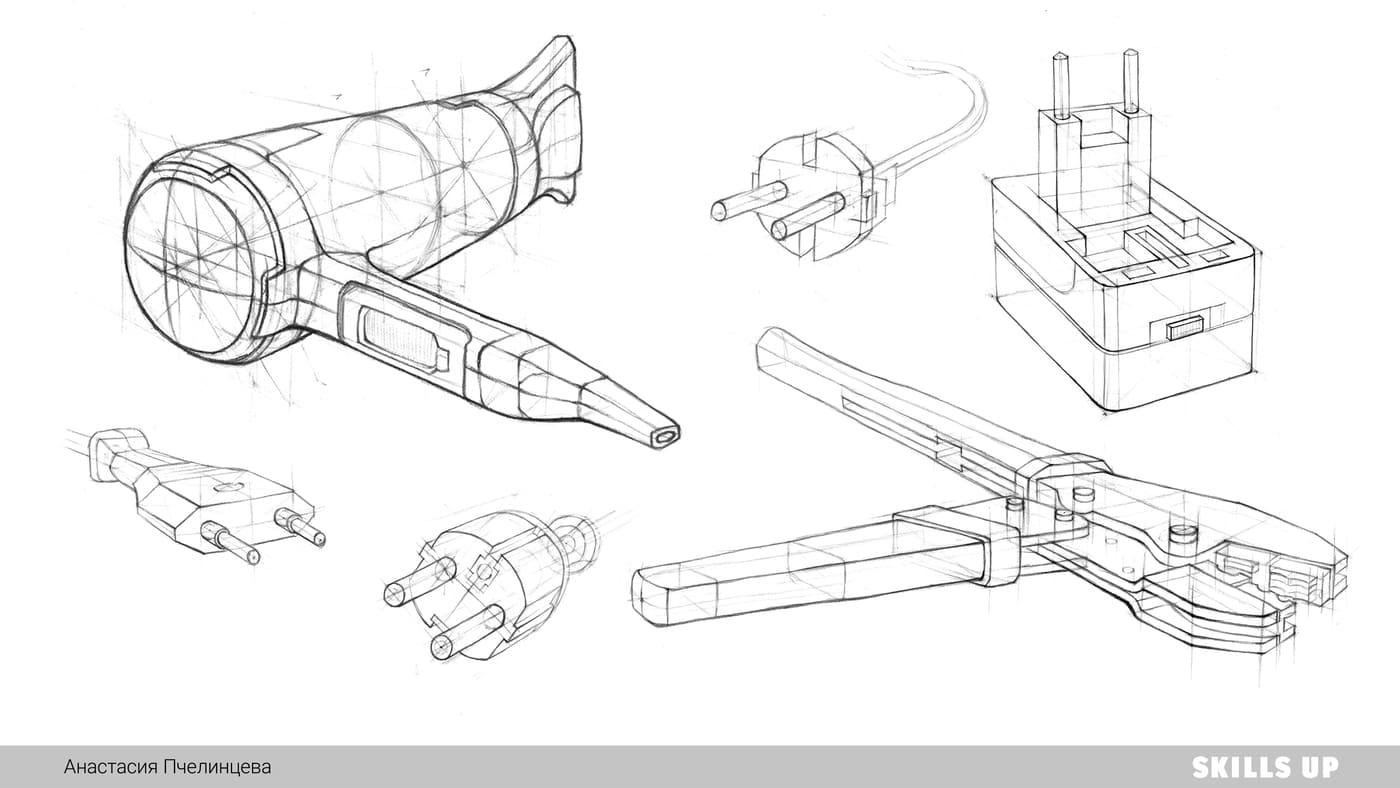 Анастасия Пчелинцева

SKILLS UP