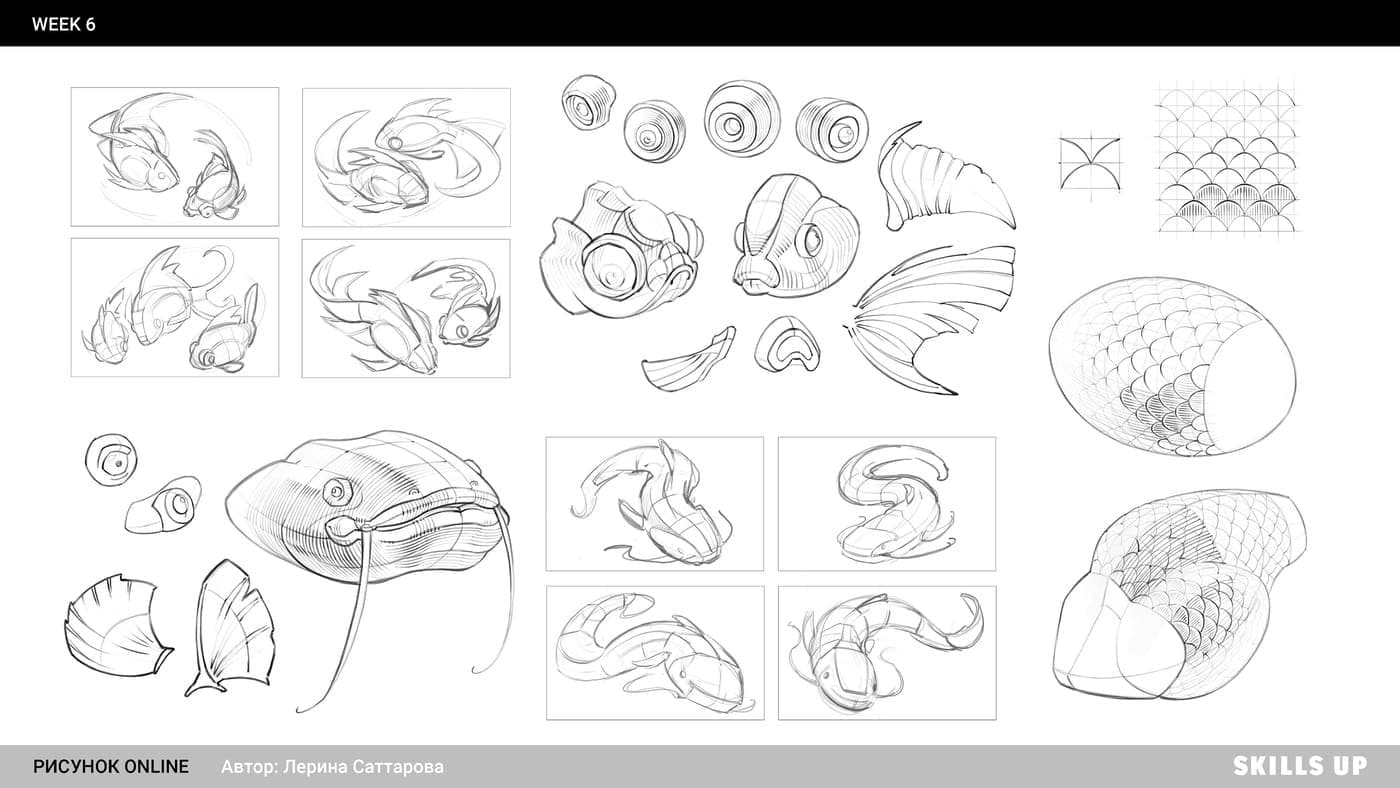 WEEK 6

РИСУНОК ONLINE Автор: Лерина Саттарова

SKILLS UP