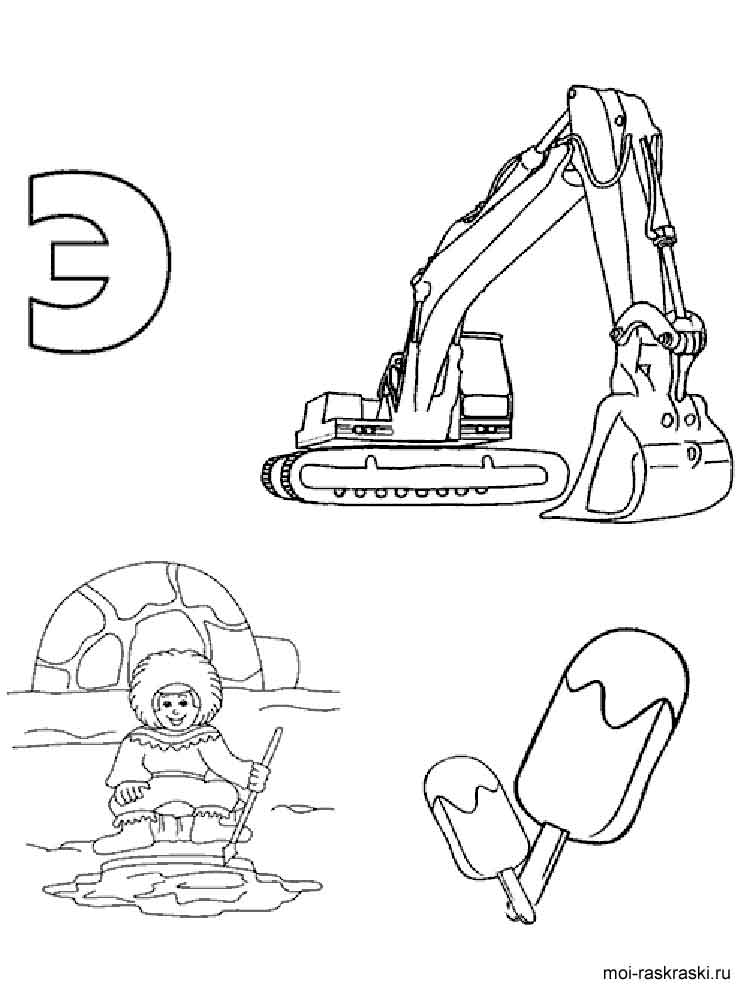 Э

moi-raskraski.ru