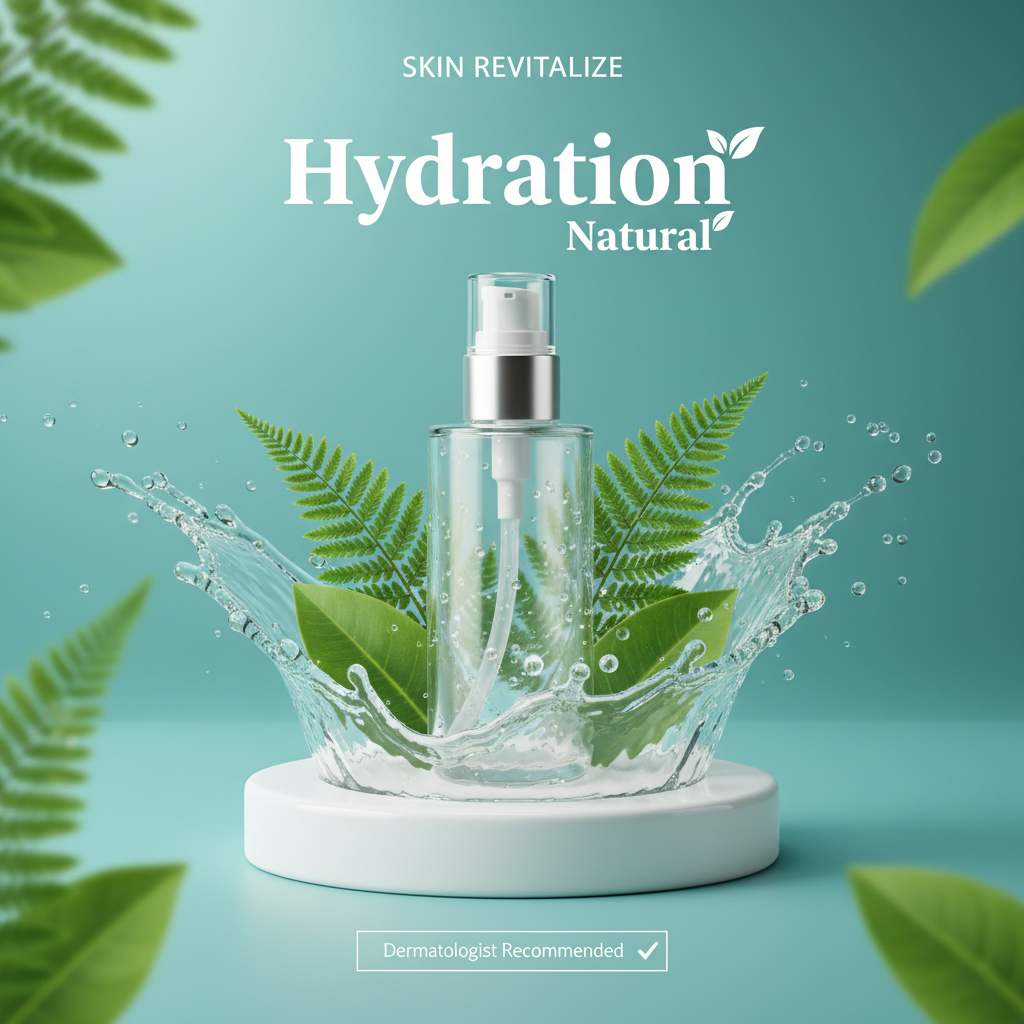 SKIN REVITALIZE

Hydration

Natural

Dermatologist Recommended ✓