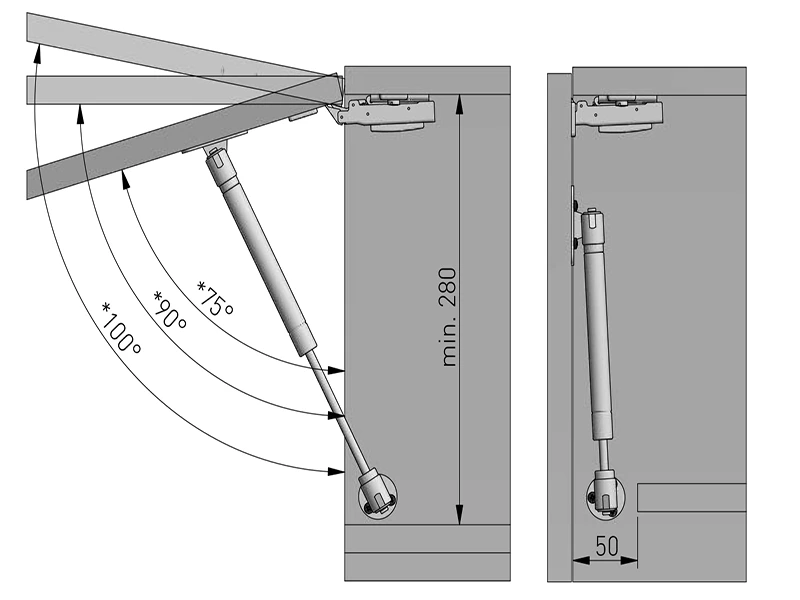 *100°
*90°
*75°
min. 280
50