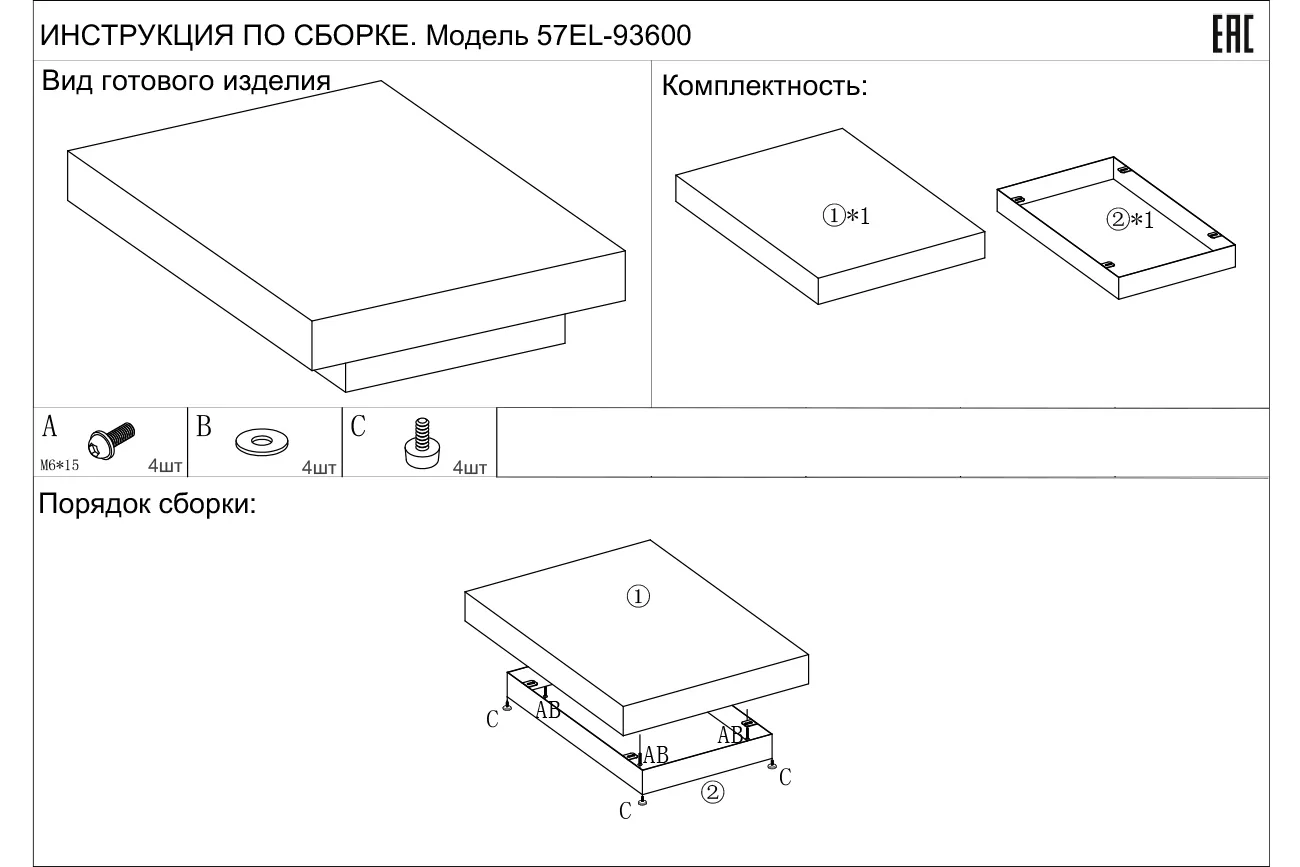 ИНСТРУКЦИЯ ПО СБОРКЕ. Модель 57EL-93600

EAC

Вид готового изделия

Комплектность:

①*1

②*1

A
M6*15
4шт

B
4шт

C
4шт

Порядок сборки:

①

C
AB
AB
AB
C
C
②