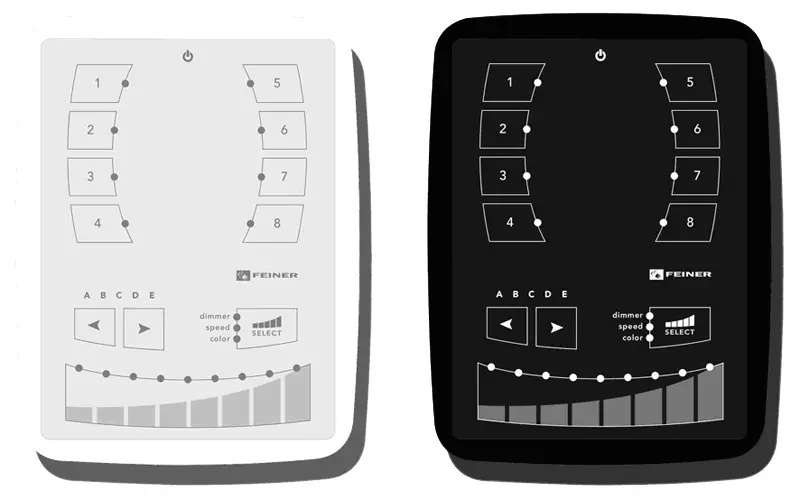 1
2
3
4
5
6
7
8
FEINER
A B C D E
dimmer
speed
color
SELECT

1
2
3
4
5
6
7
8
FEINER
A B C D E
dimmer
speed
color
SELECT