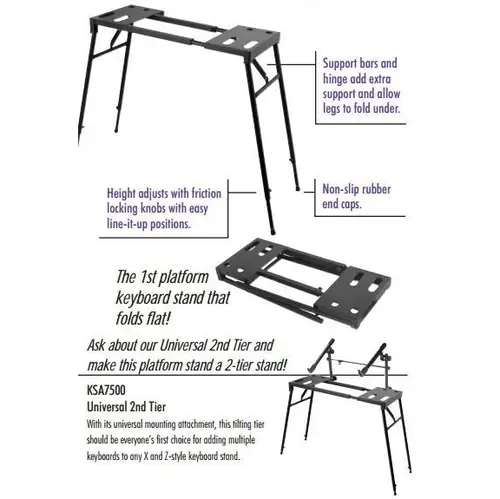 Support bars and hinge add extra support and allow legs to fold under.

Height adjusts with friction locking knobs with easy line-it-up positions.

Non-slip rubber end caps.

The 1st platform keyboard stand that folds flat!

Ask about our Universal 2nd Tier and make this platform stand a 2-tier stand!

KSA7500
Universal 2nd Tier
With its universal mounting attachment, this tilting tier should be everyone's first choice for adding multiple keyboards to any X and Z-style keyboard stand.