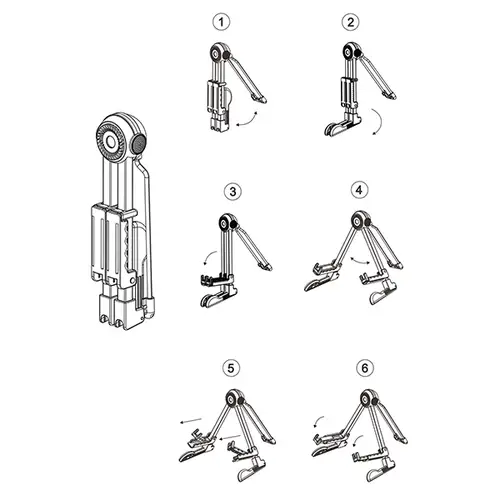 1
2
3
4
5
6