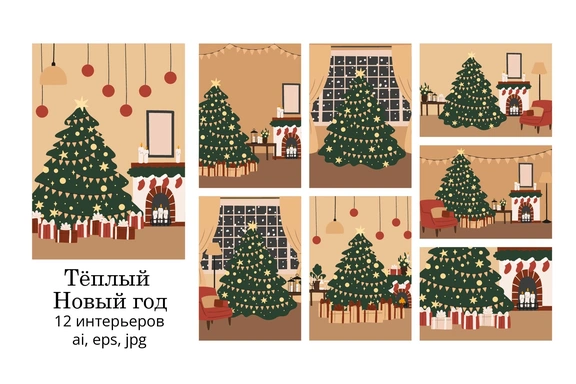 Тёплый Новый год
12 интерьеров
ai, eps, jpg