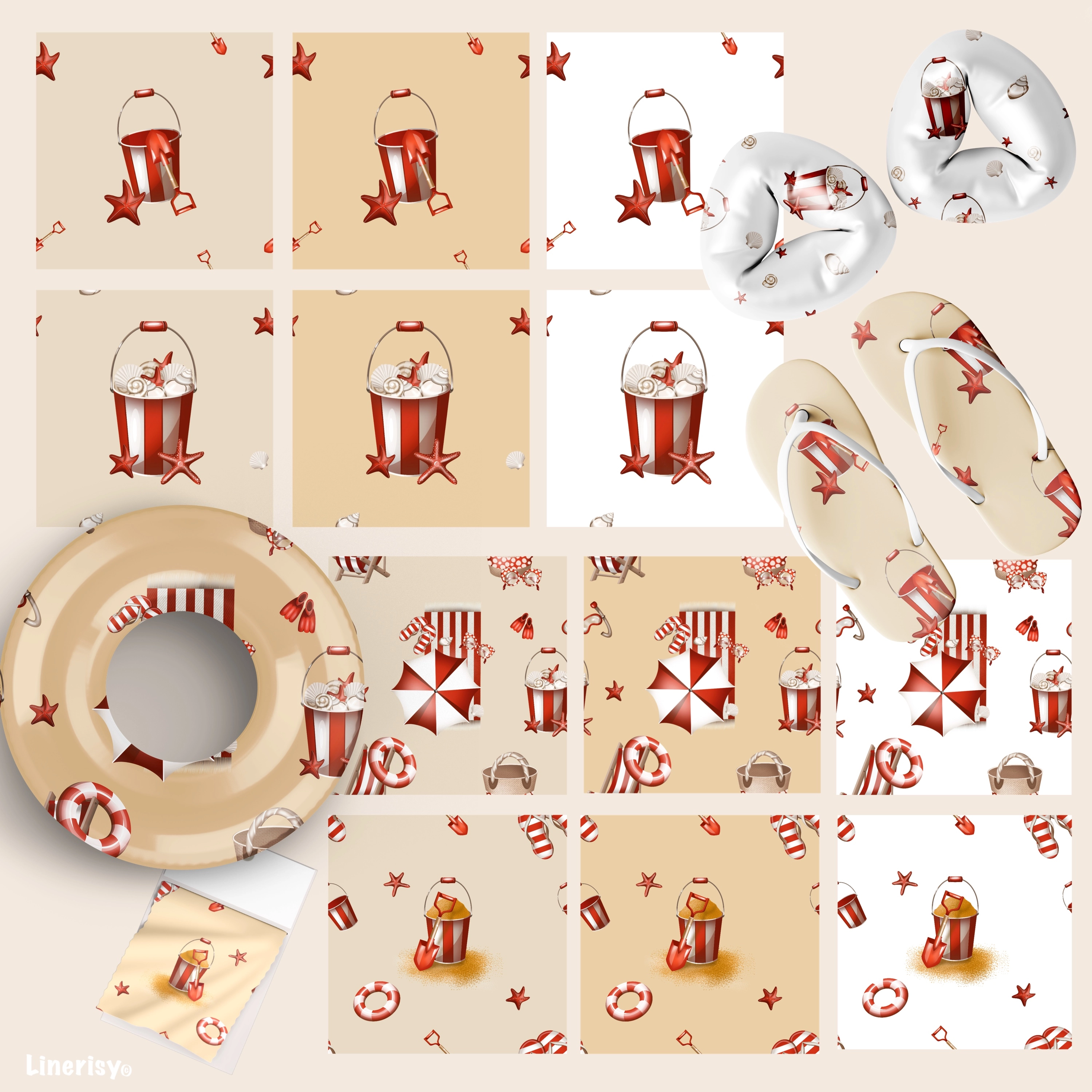 Linerisy©