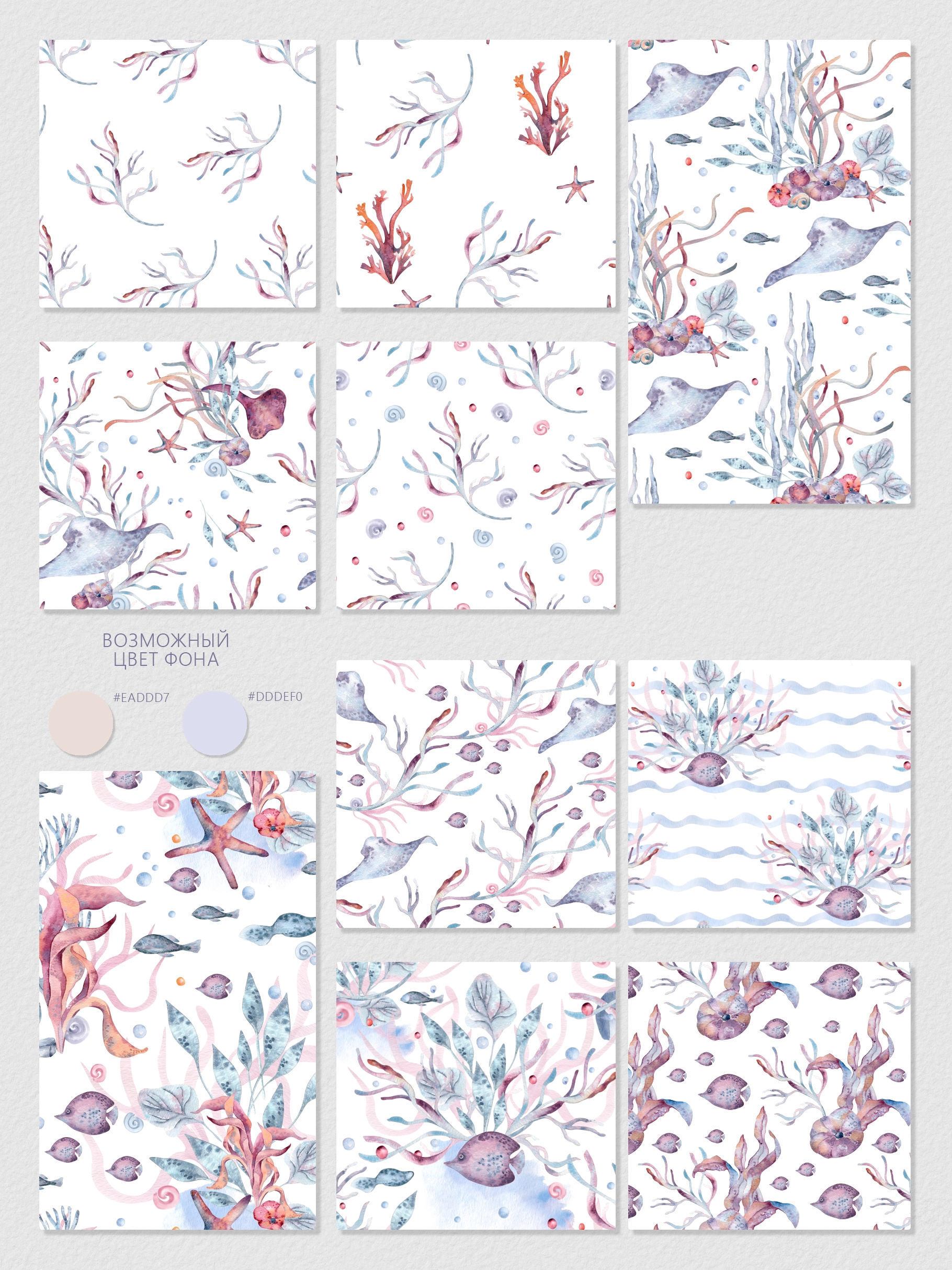 ВОЗМОЖНЫЙ ЦВЕТ ФОНА

#EADDD7

#DDDEF0