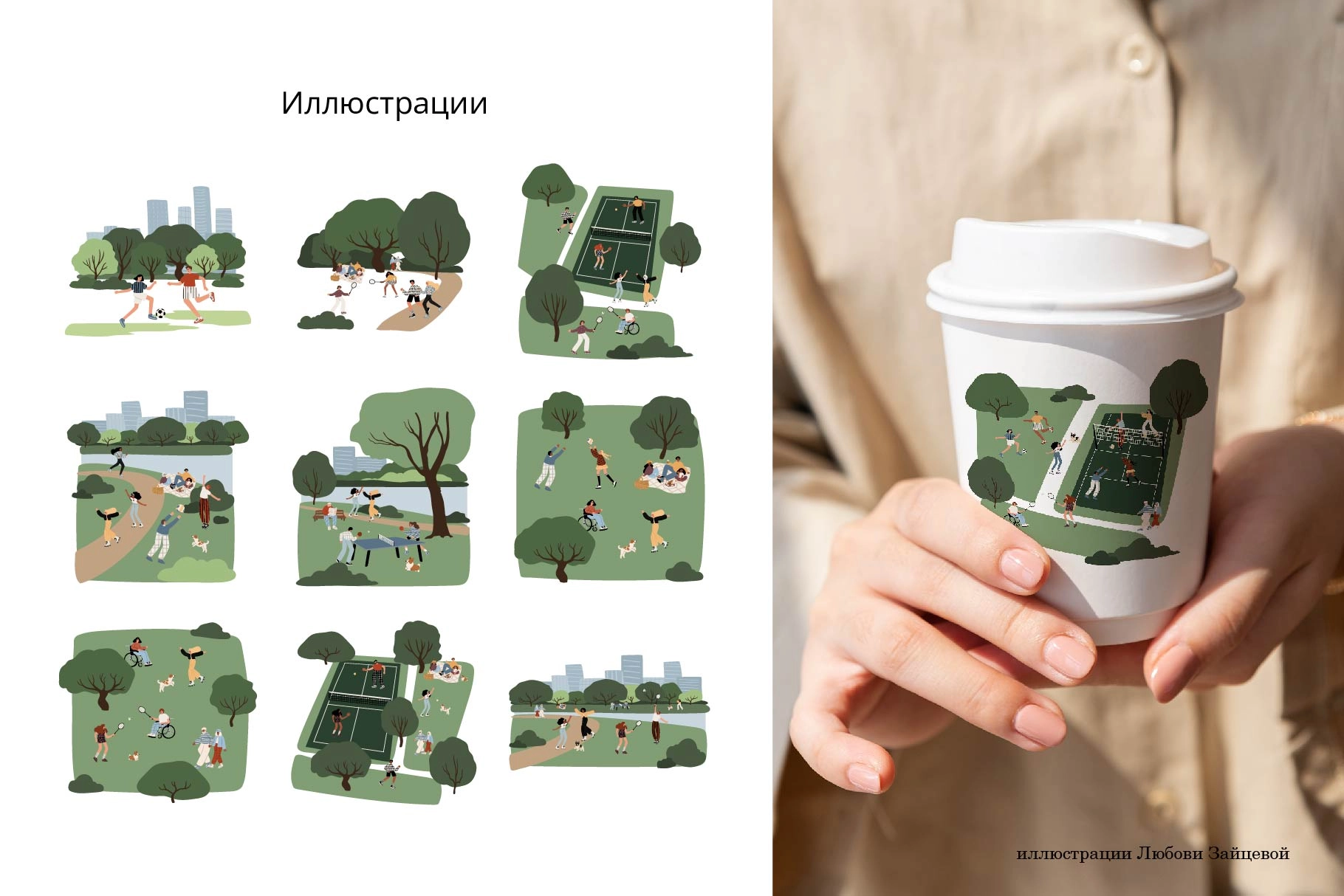 Иллюстрации

иллюстрации Любови Зайцевой