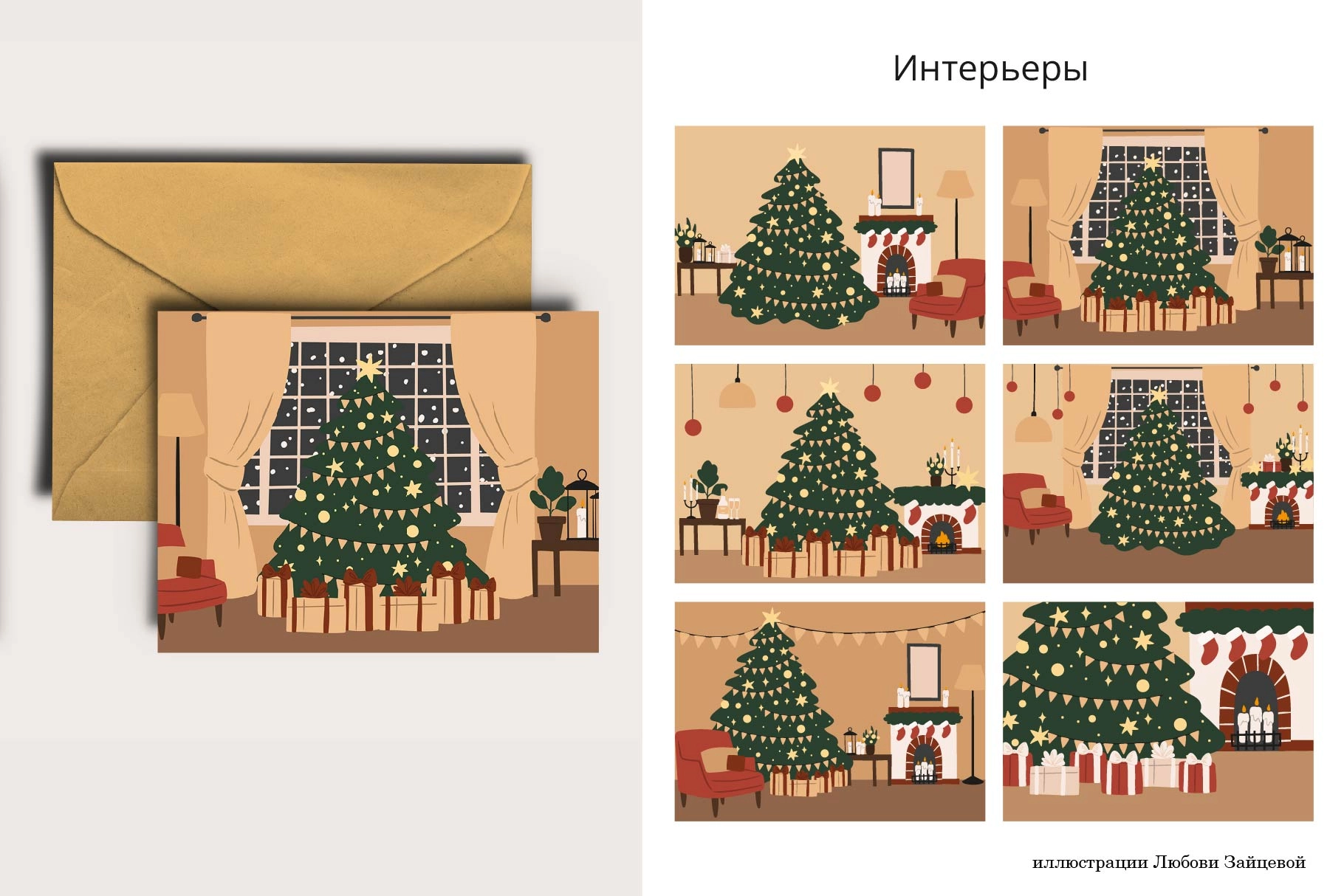 Интерьеры

иллюстрации Любови Зайцевой