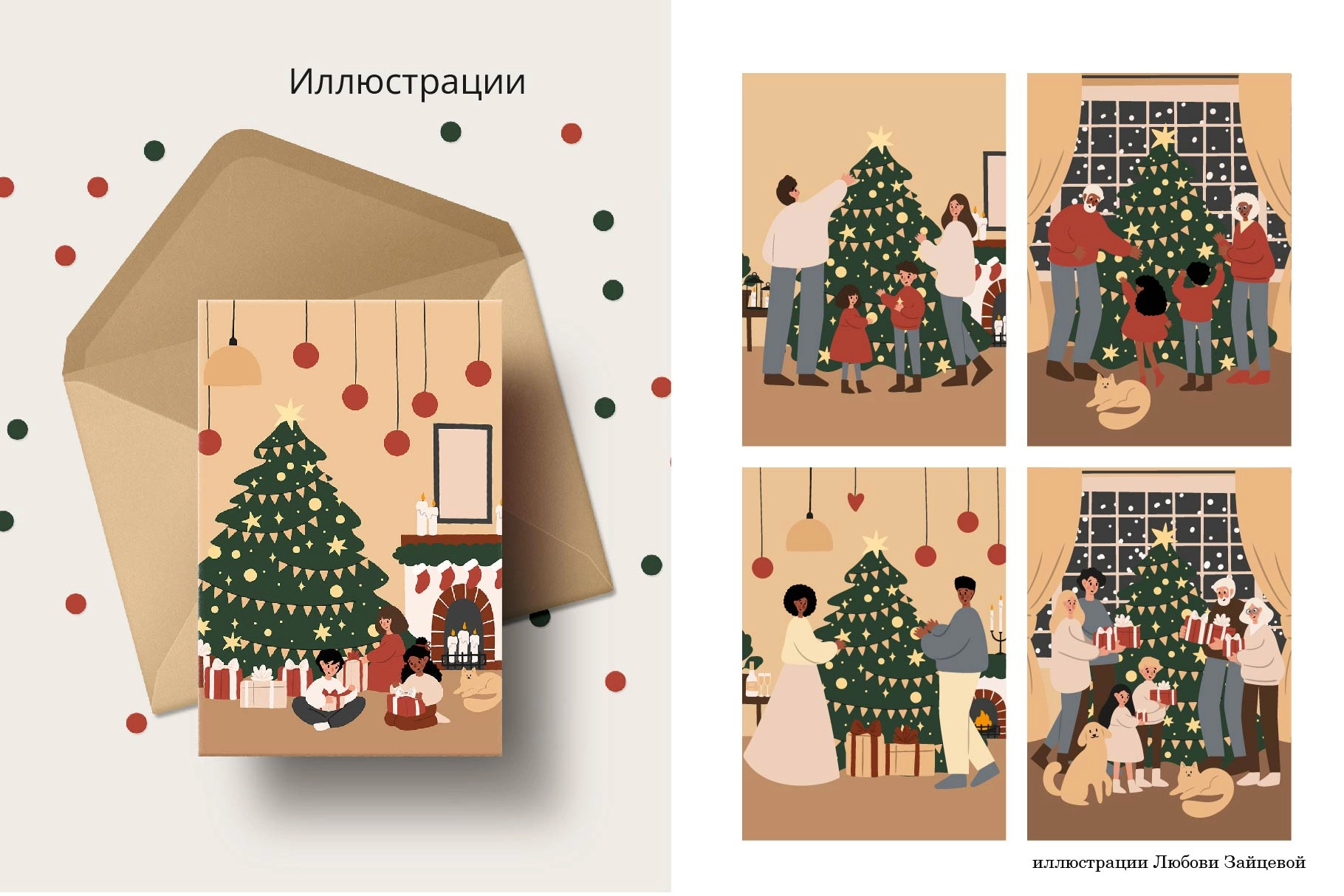 Иллюстрации

иллюстрации Любови Зайцевой