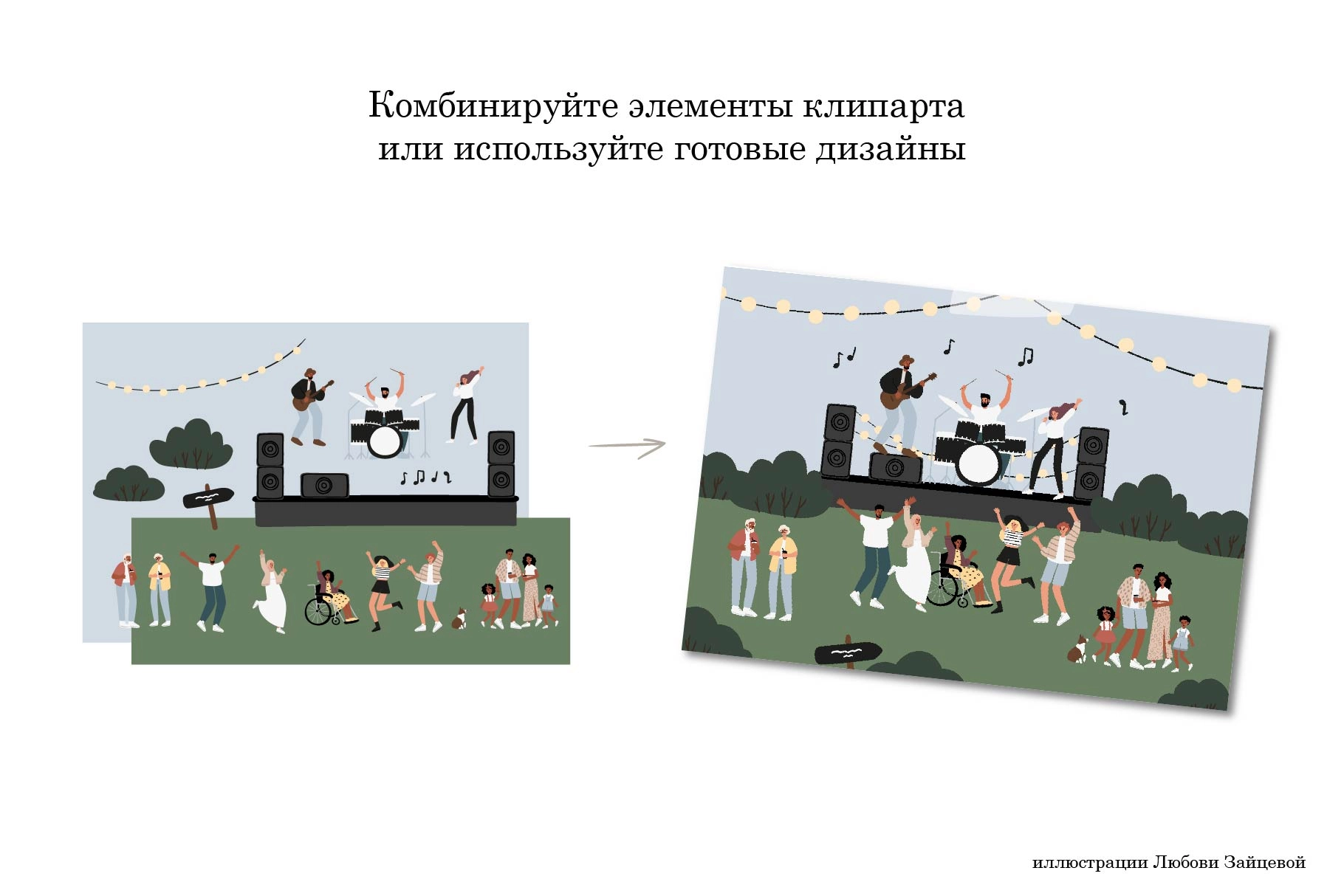 Комбинируйте элементы клипарта
или используйте готовые дизайны

иллюстрации Любови Зайцевой