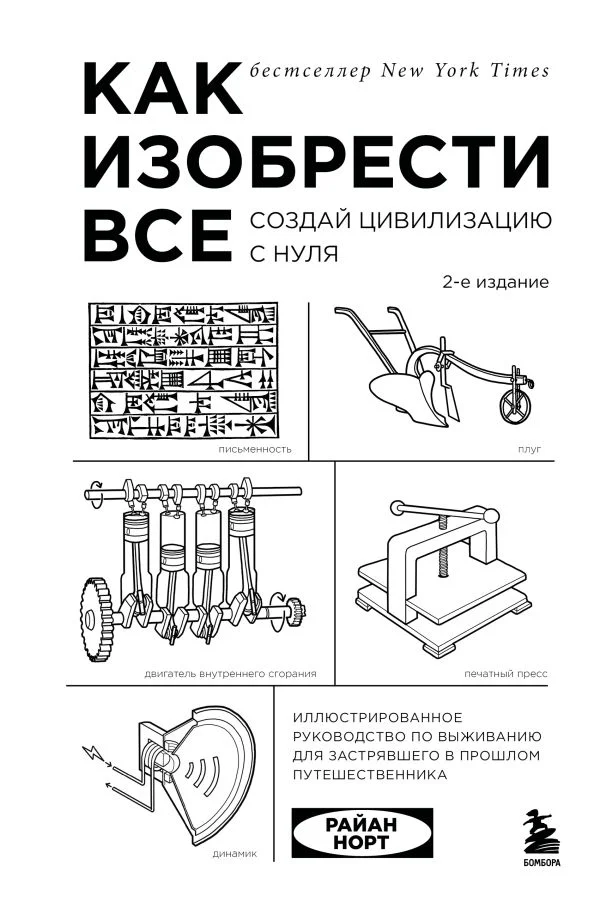 бестселлер New York Times

КАК ИЗОБРЕСТИ ВСЕ

СОЗДАЙ ЦИВИЛИЗАЦИЮ С НУЛЯ

2-е издание

письменность

плуг

двигатель внутреннего сгорания

печатный пресс

динамик

ИЛЛЮСТРИРОВАННОЕ РУКОВОДСТВО ПО ВЫЖИВАНИЮ ДЛЯ ЗАСТРЯВШЕГО В ПРОШЛОМ ПУТЕШЕСТВЕННИКА

РАЙАН НОРТ

БОМБОРА